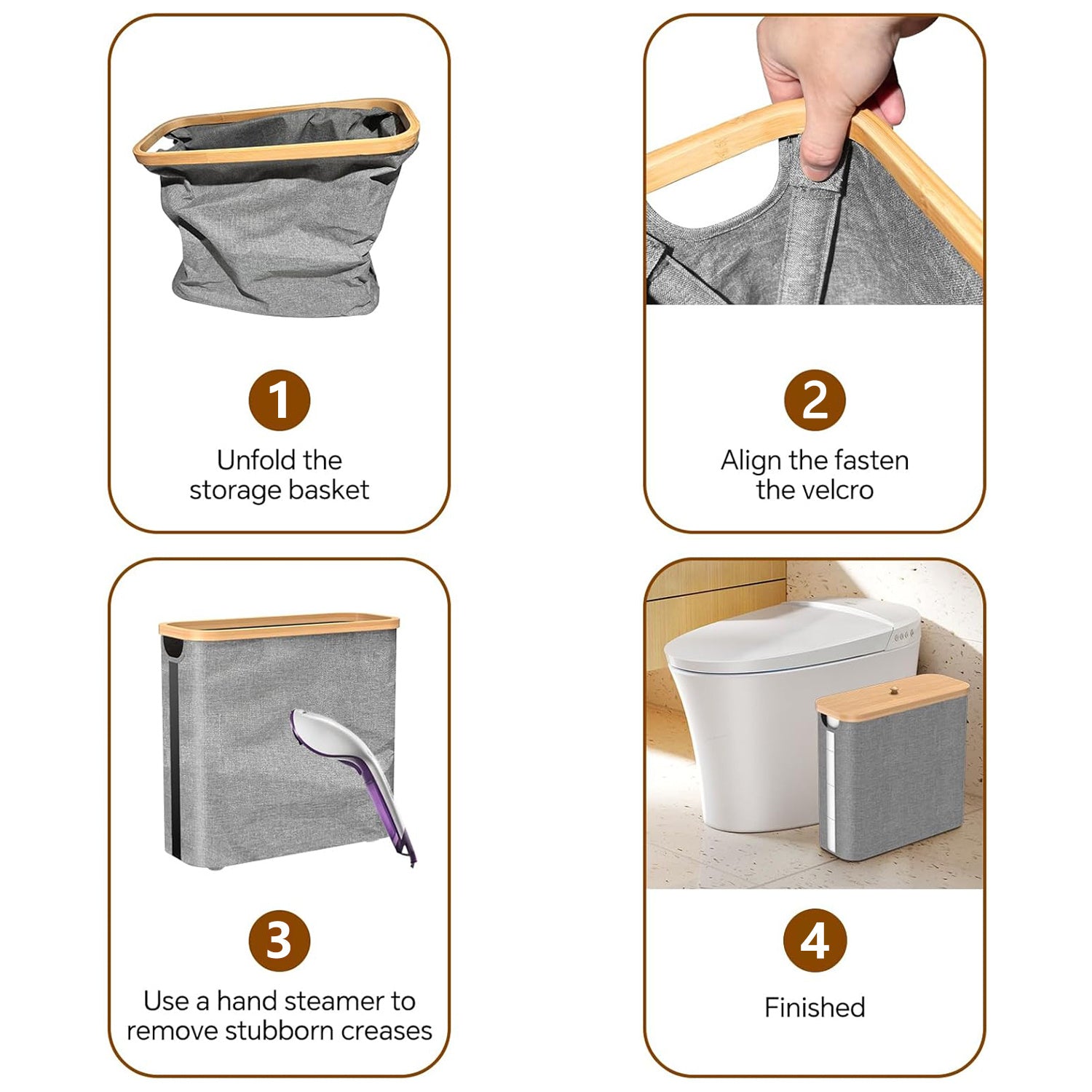 1
Unfold the storage basket

2
Align the fasten the velcro

3
Use a hand steamer to remove stubborn creases

4
Finished